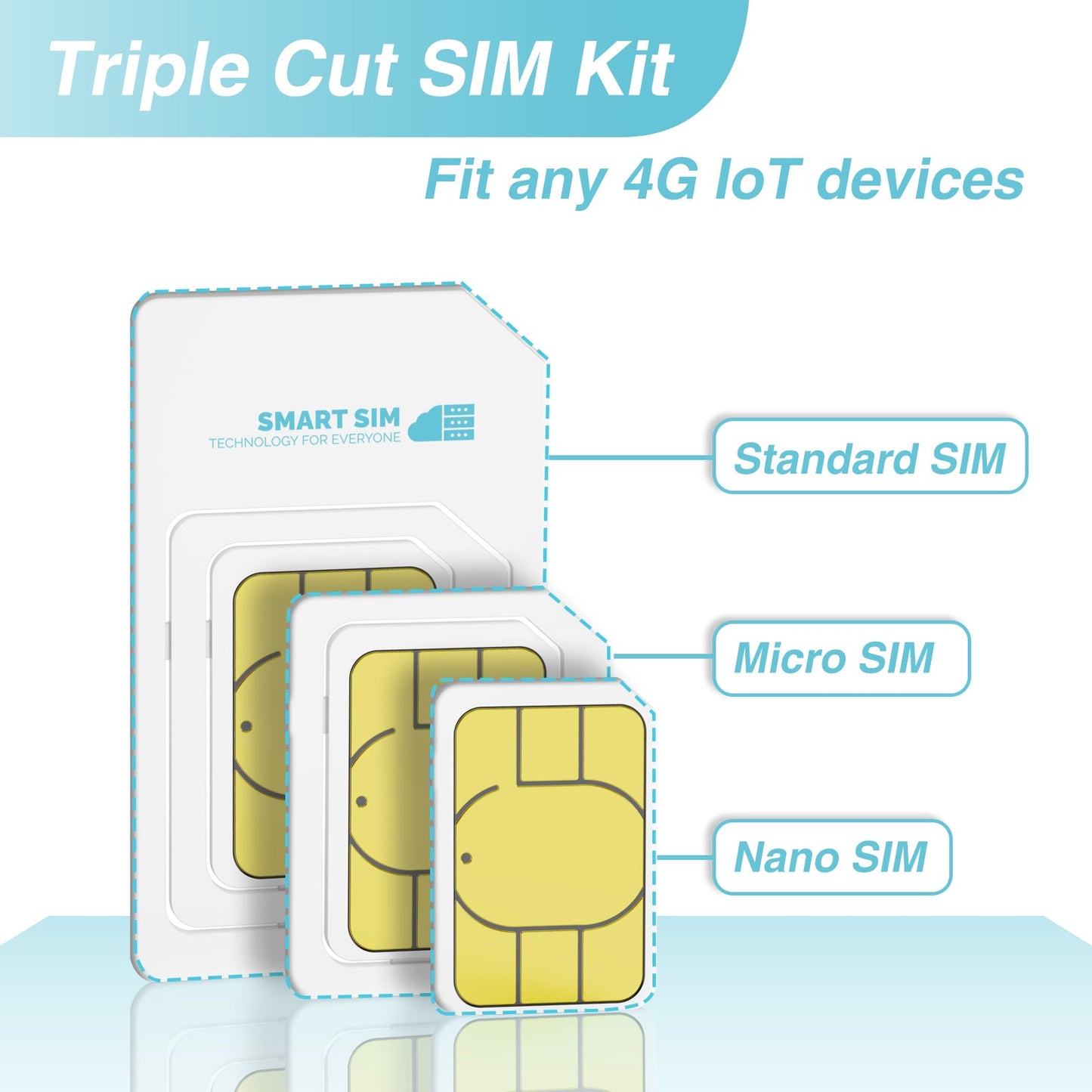 Triple Cut SIM Kit

Fit any 4G IoT devices

SMART SIM
TECHNOLOGY FOR EVERYONE

Standard SIM

Micro SIM

Nano SIM