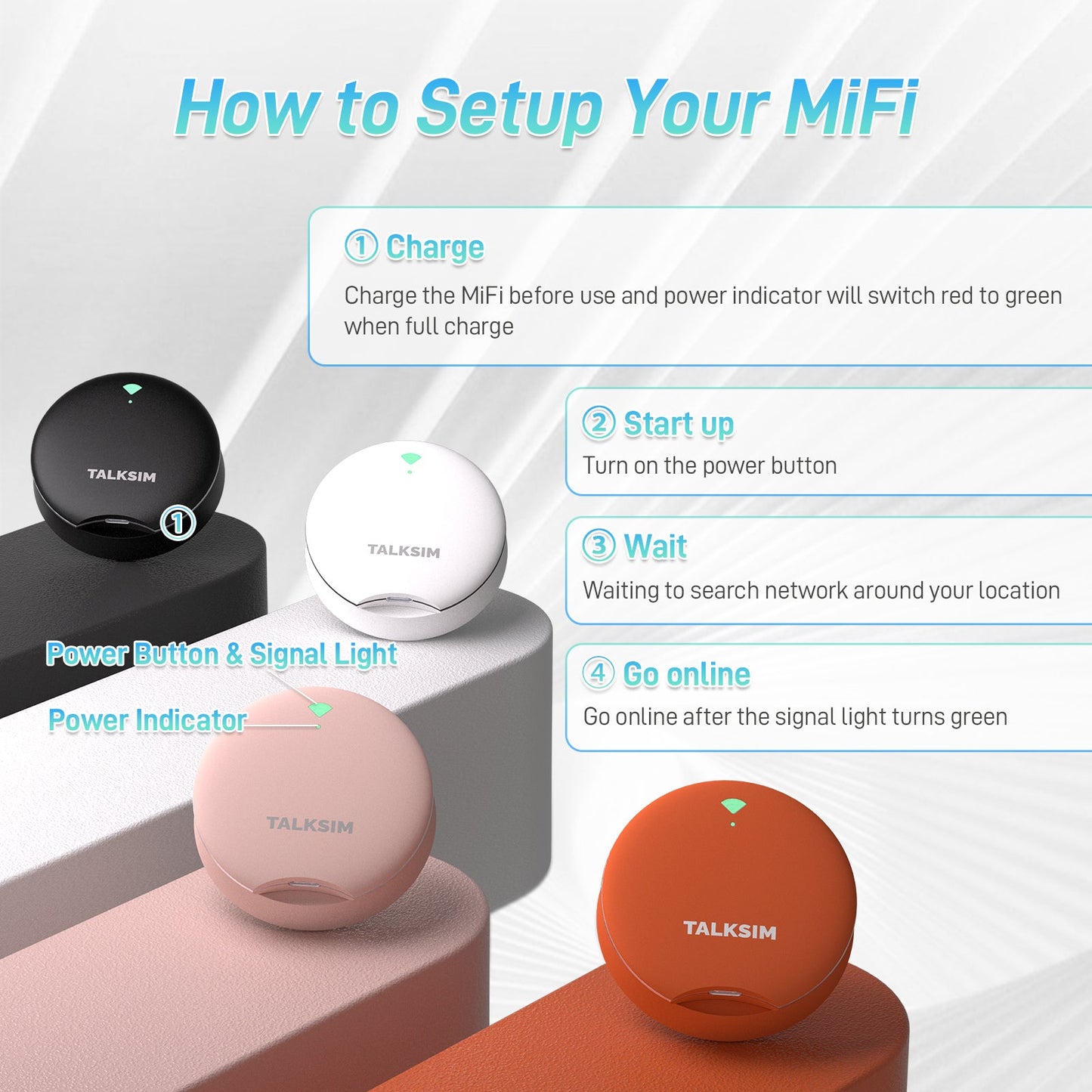 How to Setup Your MiFi

① Charge

Charge the MiFi before use and power indicator will switch red to green when full charge

② Start up

Turn on the power button

③ Wait

Waiting to search network around your location

④ Go online

Go online after the signal light turns green

TALKSIM

①

TALKSIM

Power Button & Signal Light

Power Indicator

TALKSIM

TALKSIM